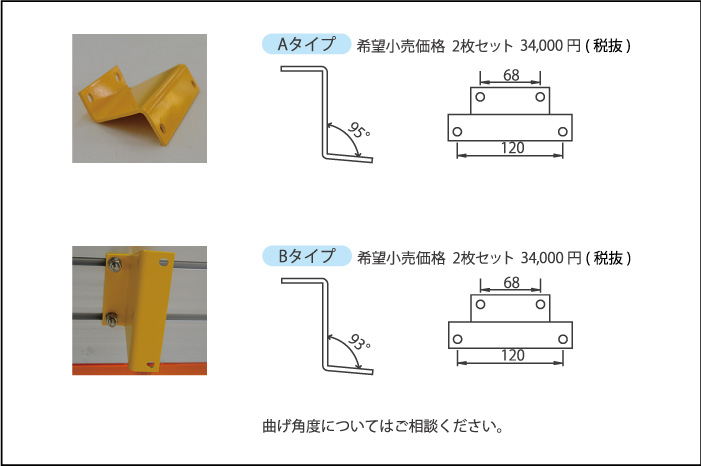 Aタイプ 希望小売価格 2枚セット 34,000 円 ( 税抜 )

95°

68

120

Bタイプ 希望小売価格 2枚セット 34,000 円 ( 税抜 )

93°

68

120

曲げ角度についてはご相談ください。